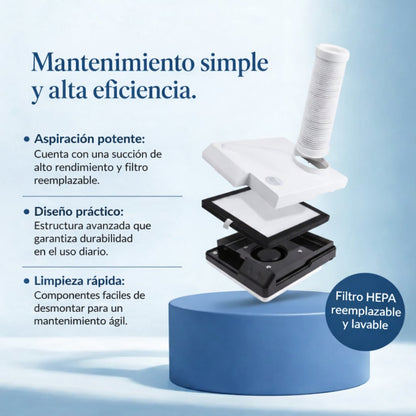 Mantenimiento simple y alta eficiencia.

• Aspiración potente:
Cuenta con una succión de alto rendimiento y filtro reemplazable.

• Diseño práctico:
Estructura avanzada que garantiza durabilidad en el uso diario.

• Limpieza rápida:
Componentes faciles de desmontar para un mantenimiento ágil.

Filtro HEPA reemplazable y lavable